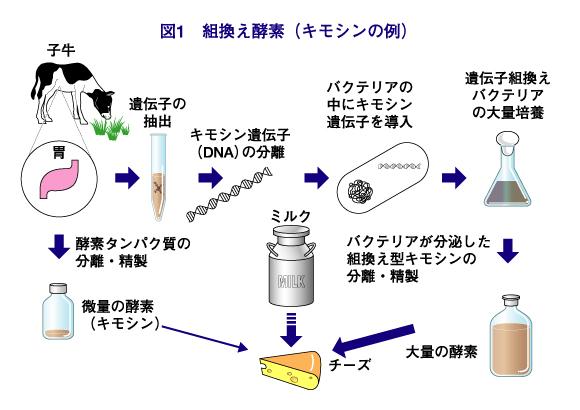 図1　組換え酵素（キモシンの例）

子牛

胃

遺伝子の抽出

キモシン遺伝子（DNA）の分離

バクテリアの中にキモシン遺伝子を導入

遺伝子組換えバクテリアの大量培養

酵素タンパク質の分離・精製

ミルク

MILK

バクテリアが分泌した組換え型キモシンの分離・精製

微量の酵素（キモシン）

チーズ

大量の酵素